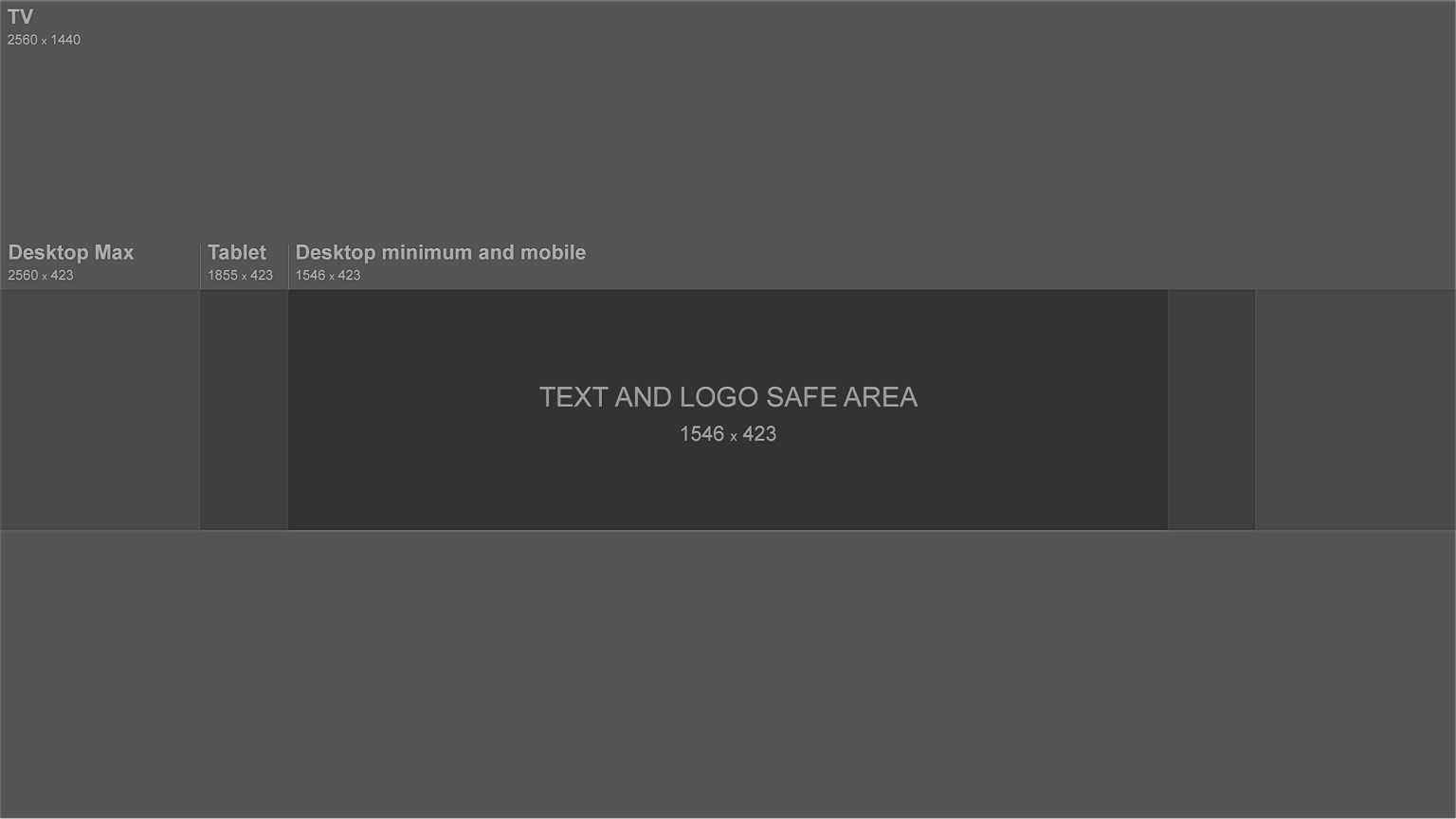 TV
2560 x 1440

Desktop Max
2560 x 423

Tablet
1855 x 423

Desktop minimum and mobile
1546 x 423

TEXT AND LOGO SAFE AREA
1546 x 423